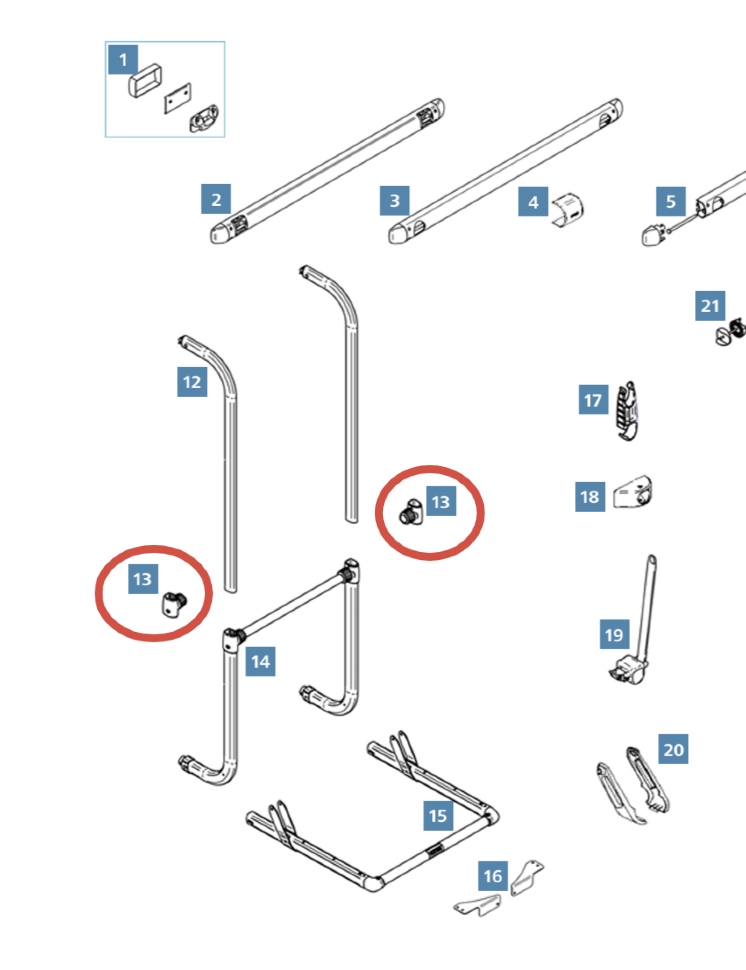 1
2
3
4
5
21
12
17
13
18
13
14
19
20
15
16